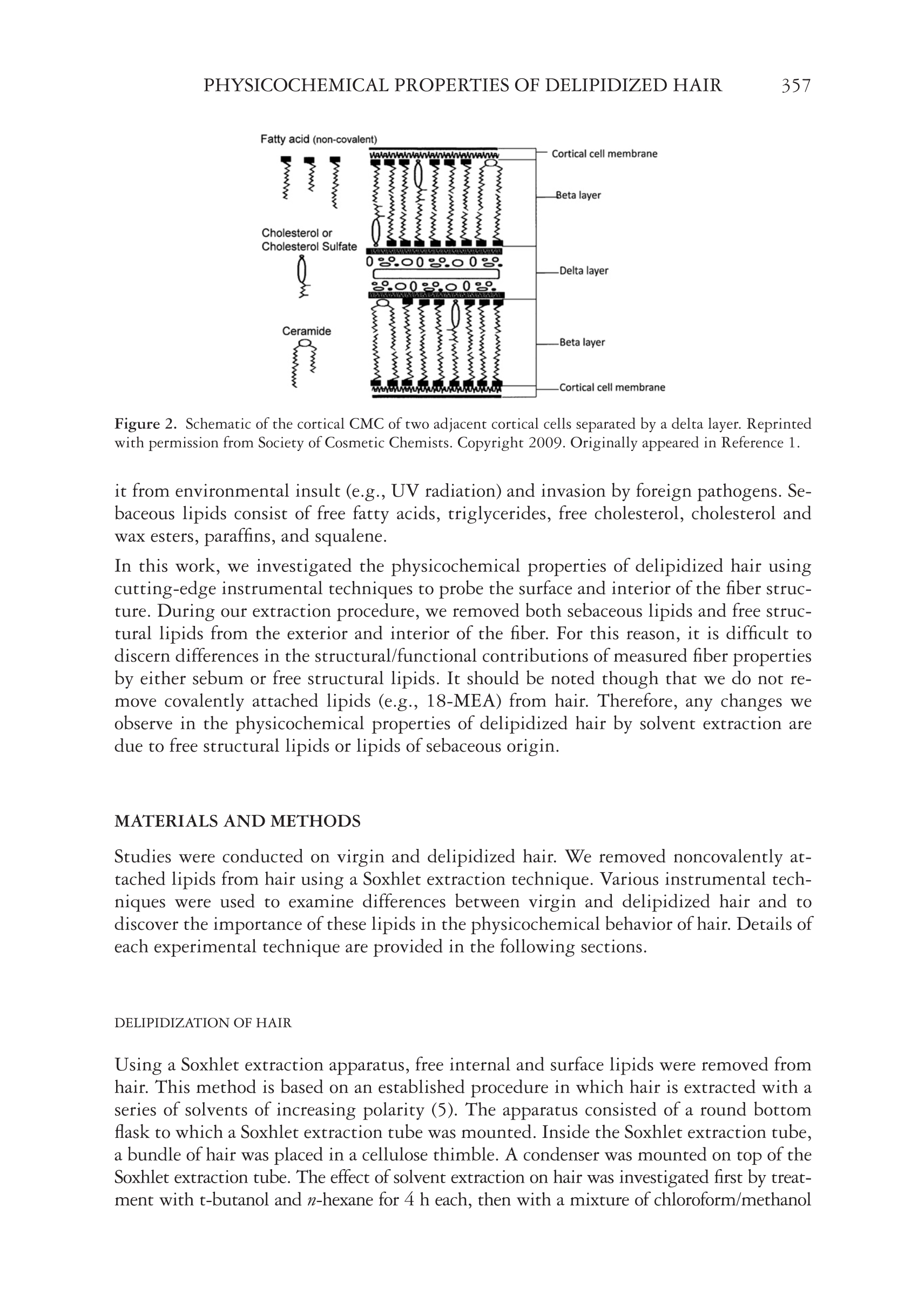 PHYSICOCHEMICAL PROPERTIES OF DELIPIDIZED HAIR 357

Fatty acid (non-covalent)

Cholesterol or Cholesterol Sulfate

Ceramide

Cortical cell membrane

Beta layer

Delta layer

Beta layer

Cortical cell membrane

Figure 2. Schematic of the cortical CMC of two adjacent cortical cells separated by a delta layer. Reprinted with permission from Society of Cosmetic Chemists. Copyright 2009. Originally appeared in Reference 1.

it from environmental insult (e.g., UV radiation) and invasion by foreign pathogens. Sebaceous lipids consist of free fatty acids, triglycerides, free cholesterol, cholesterol and wax esters, paraffins, and squalene.

In this work, we investigated the physicochemical properties of delipidized hair using cutting-edge instrumental techniques to probe the surface and interior of the fiber structure. During our extraction procedure, we removed both sebaceous lipids and free structural lipids from the exterior and interior of the fiber. For this reason, it is difficult to discern differences in the structural/functional contributions of measured fiber properties by either sebum or free structural lipids. It should be noted though that we do not remove covalently attached lipids (e.g., 18-MEA) from hair. Therefore, any changes we observe in the physicochemical properties of delipidized hair by solvent extraction are due to free structural lipids or lipids of sebaceous origin.

MATERIALS AND METHODS

Studies were conducted on virgin and delipidized hair. We removed noncovalently attached lipids from hair using a Soxhlet extraction technique. Various instrumental techniques were used to examine differences between virgin and delipidized hair and to discover the importance of these lipids in the physicochemical behavior of hair. Details of each experimental technique are provided in the following sections.

DELIPIDIZATION OF HAIR

Using a Soxhlet extraction apparatus, free internal and surface lipids were removed from hair. This method is based on an established procedure in which hair is extracted with a series of solvents of increasing polarity (5). The apparatus consisted of a round bottom flask to which a Soxhlet extraction tube was mounted. Inside the Soxhlet extraction tube, a bundle of hair was placed in a cellulose thimble. A condenser was mounted on top of the Soxhlet extraction tube. The effect of solvent extraction on hair was investigated first by treatment with t-butanol and n-hexane for 4 h each, then with a mixture of chloroform/methanol